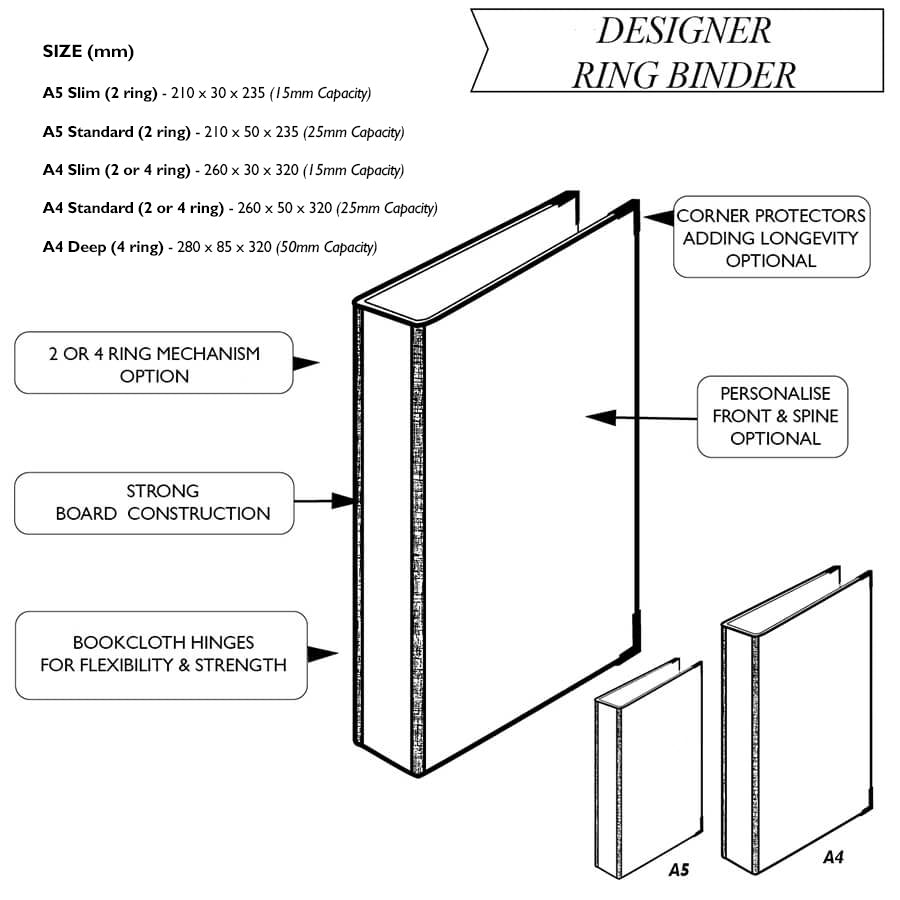 DESIGNER
RING BINDER

SIZE (mm)

A5 Slim (2 ring) - 210 x 30 x 235 (15mm Capacity)

A5 Standard (2 ring) - 210 x 50 x 235 (25mm Capacity)

A4 Slim (2 or 4 ring) - 260 x 30 x 320 (15mm Capacity)

A4 Standard (2 or 4 ring) - 260 x 50 x 320 (25mm Capacity)

A4 Deep (4 ring) - 280 x 85 x 320 (50mm Capacity)

CORNER PROTECTORS ADDING LONGEVITY OPTIONAL

2 OR 4 RING MECHANISM OPTION

PERSONALISE FRONT & SPINE OPTIONAL

STRONG BOARD CONSTRUCTION

BOOKCLOTH HINGES FOR FLEXIBILITY & STRENGTH

A5

A4